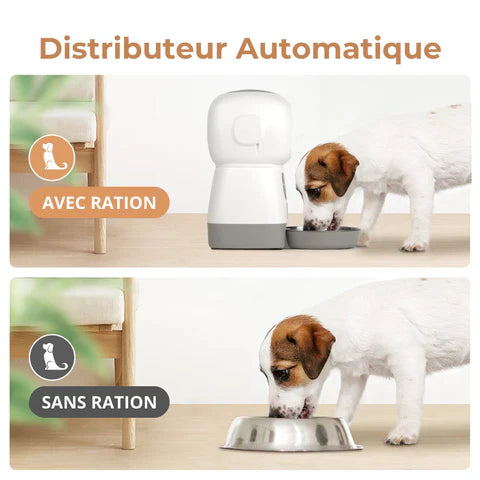 Distributeur Automatique

AVEC RATION

SANS RATION